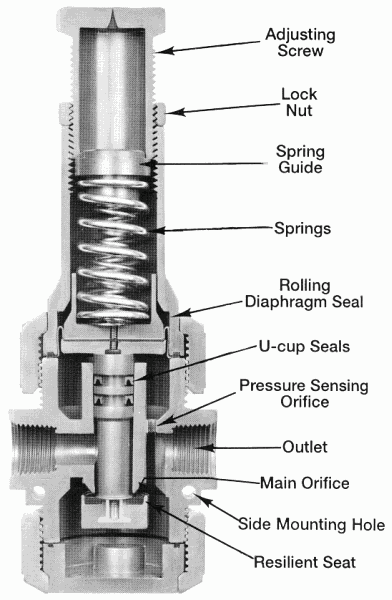 Adjusting Screw

Lock Nut

Spring Guide

Springs

Rolling Diaphragm Seal

U-cup Seals

Pressure Sensing Orifice

Outlet

Main Orifice

Side Mounting Hole

Resilient Seat