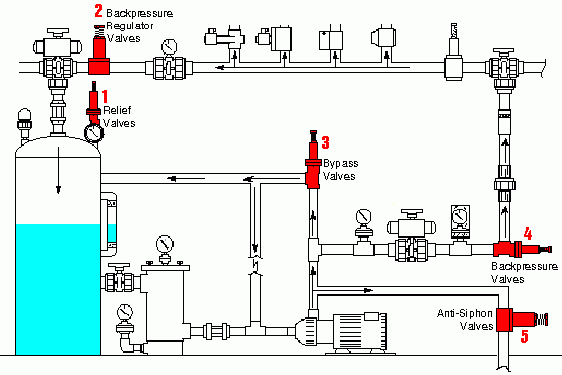 2 Backpressure Regulator Valves

1 Relief Valves

3 Bypass Valves

4 Backpressure Valves

Anti-Siphon Valves 5