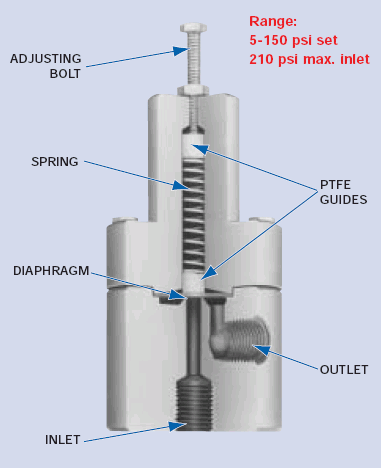 Range:
5-150 psi set
210 psi max. inlet

ADJUSTING BOLT

SPRING

PTFE GUIDES

DIAPHRAGM

OUTLET

INLET